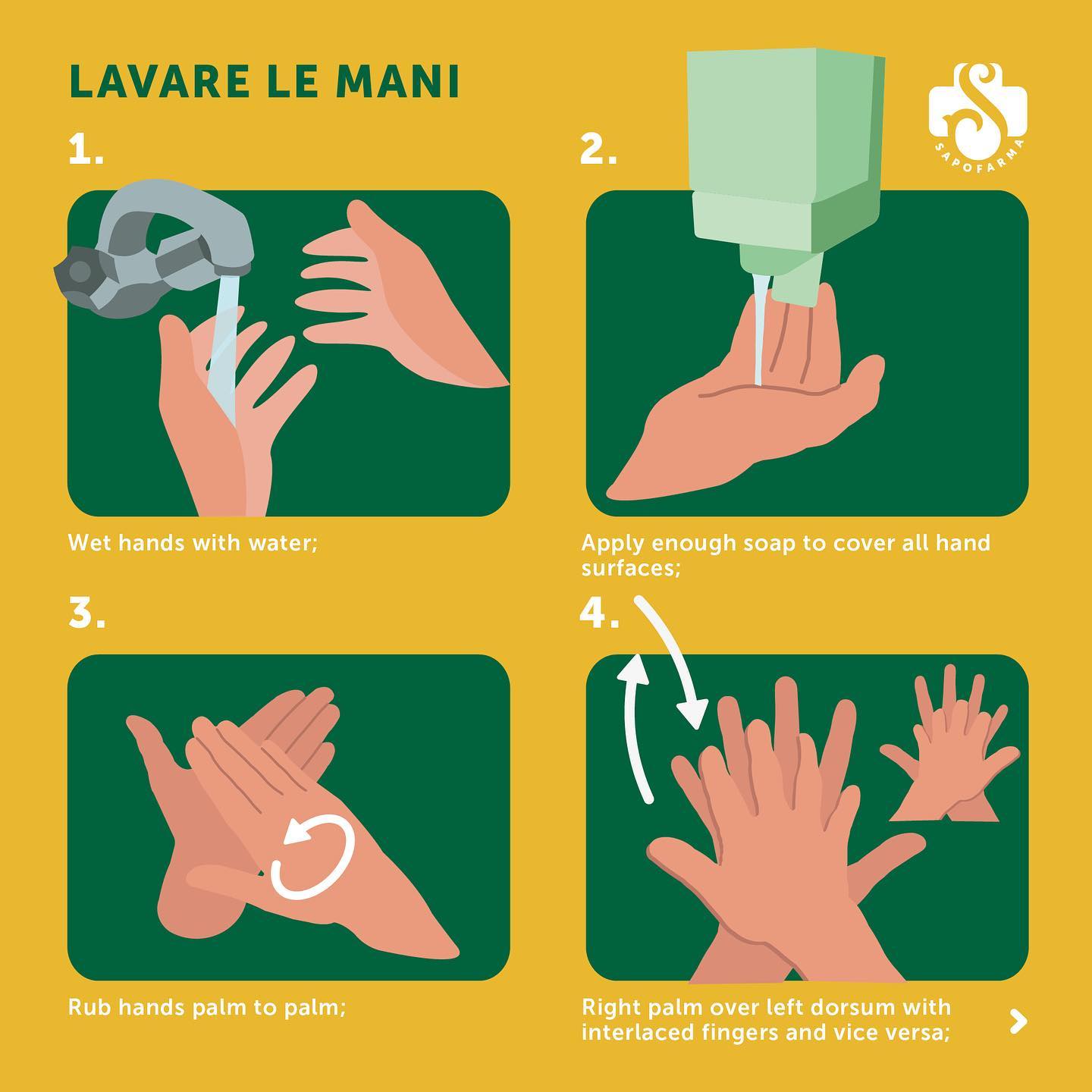 LAVARE LE MANI

SAPOFARMA

1.

Wet hands with water;

2.

Apply enough soap to cover all hand surfaces;

3.

Rub hands palm to palm;

4.

Right palm over left dorsum with interlaced fingers and vice versa;